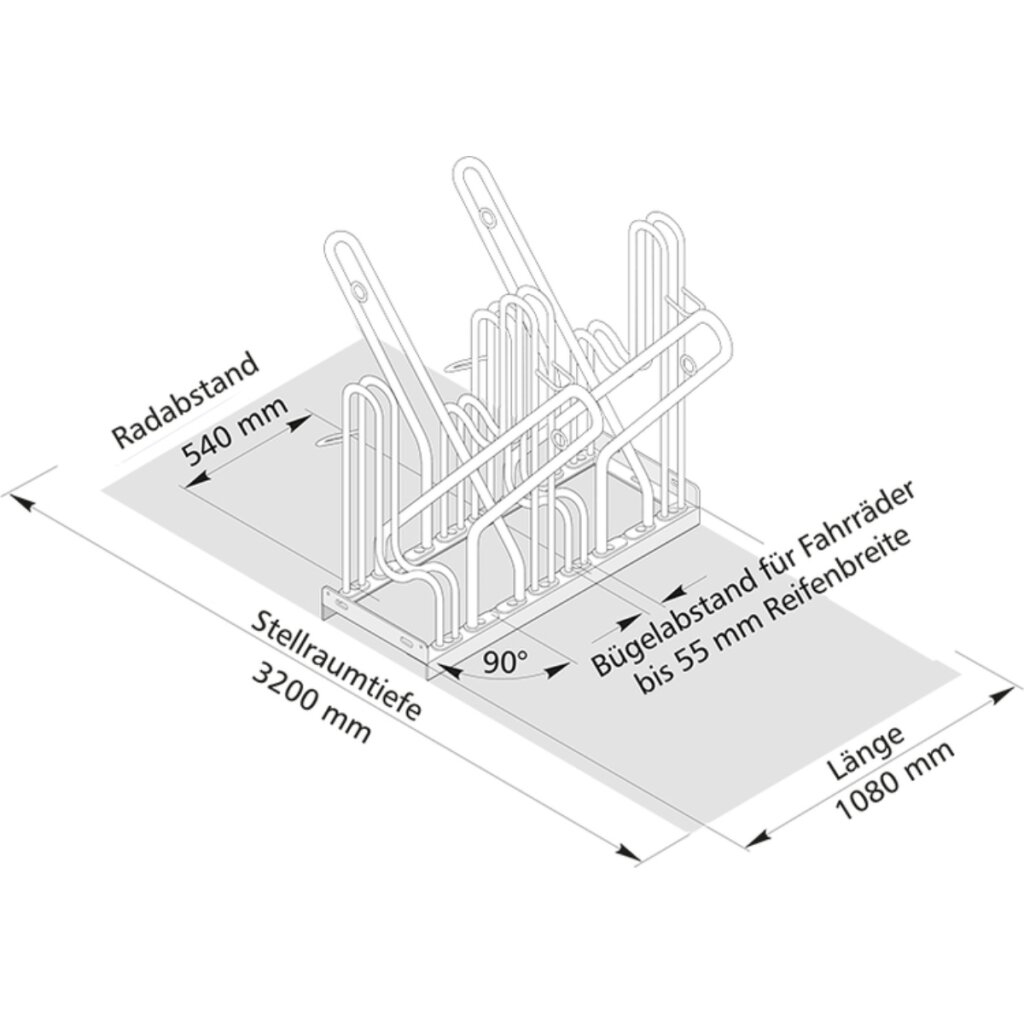 Radabstand
540 mm

Stellraumtiefe
3200 mm

90°

Bügelabstand für Fahrräder
bis 55 mm Reifenbreite

Länge
1080 mm