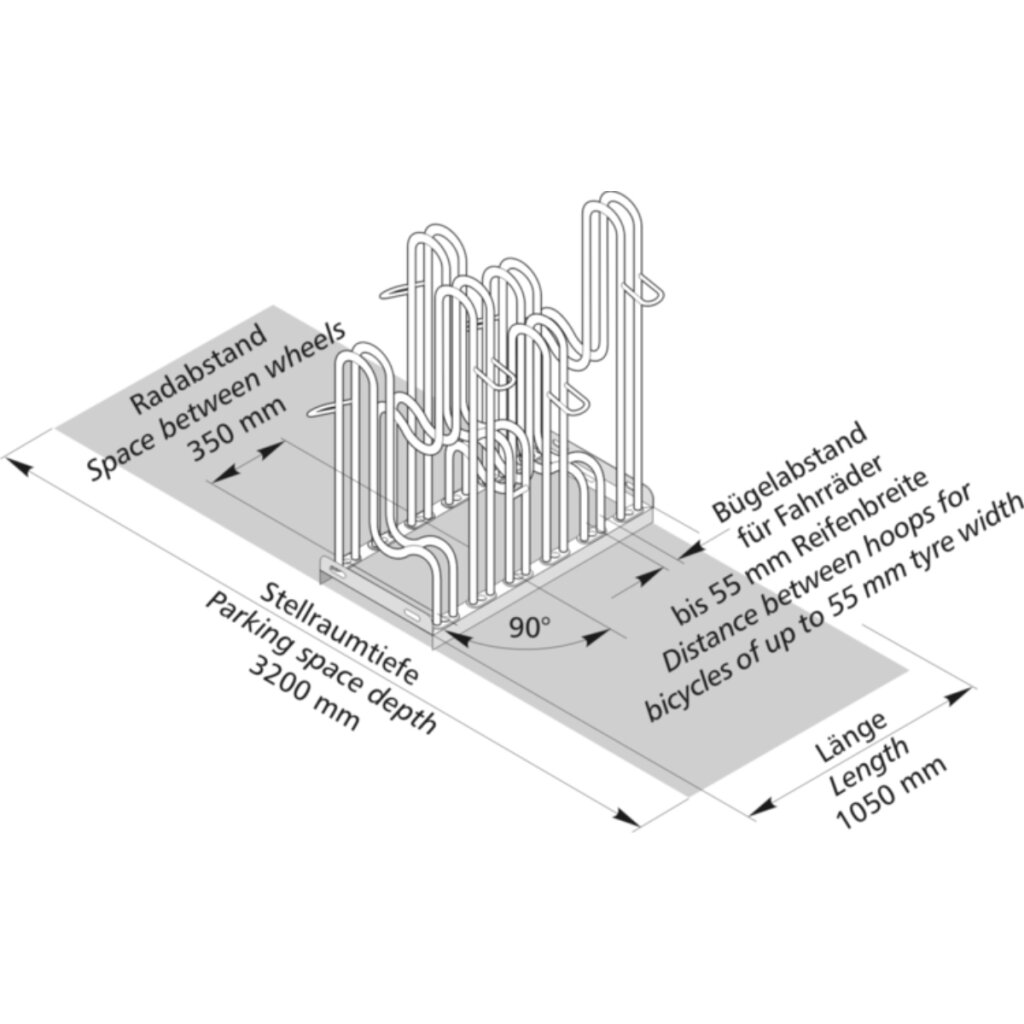 Radabstand
Space between wheels
350 mm

Bügelabstand
für Fahrräder
bis 55 mm Reifenbreite
Distance between hoops for
bicycles of up to 55 mm tyre width

90°

Stellraumtiefe
Parking space depth
3200 mm

Länge
Length
1050 mm