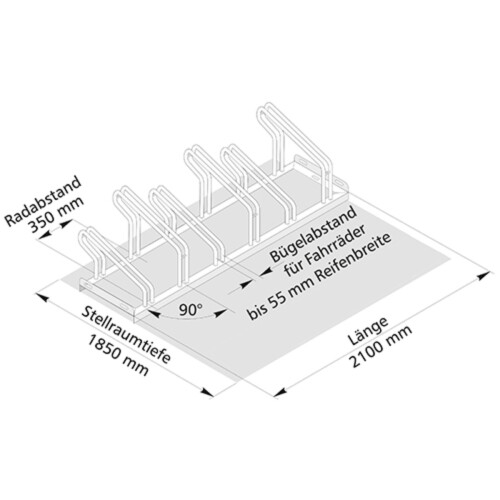 Radabstand
350 mm

Bügelabstand
für Fahrräder
bis 55 mm Reifenbreite

90°

Stellraumtiefe
1850 mm

Länge
2100 mm