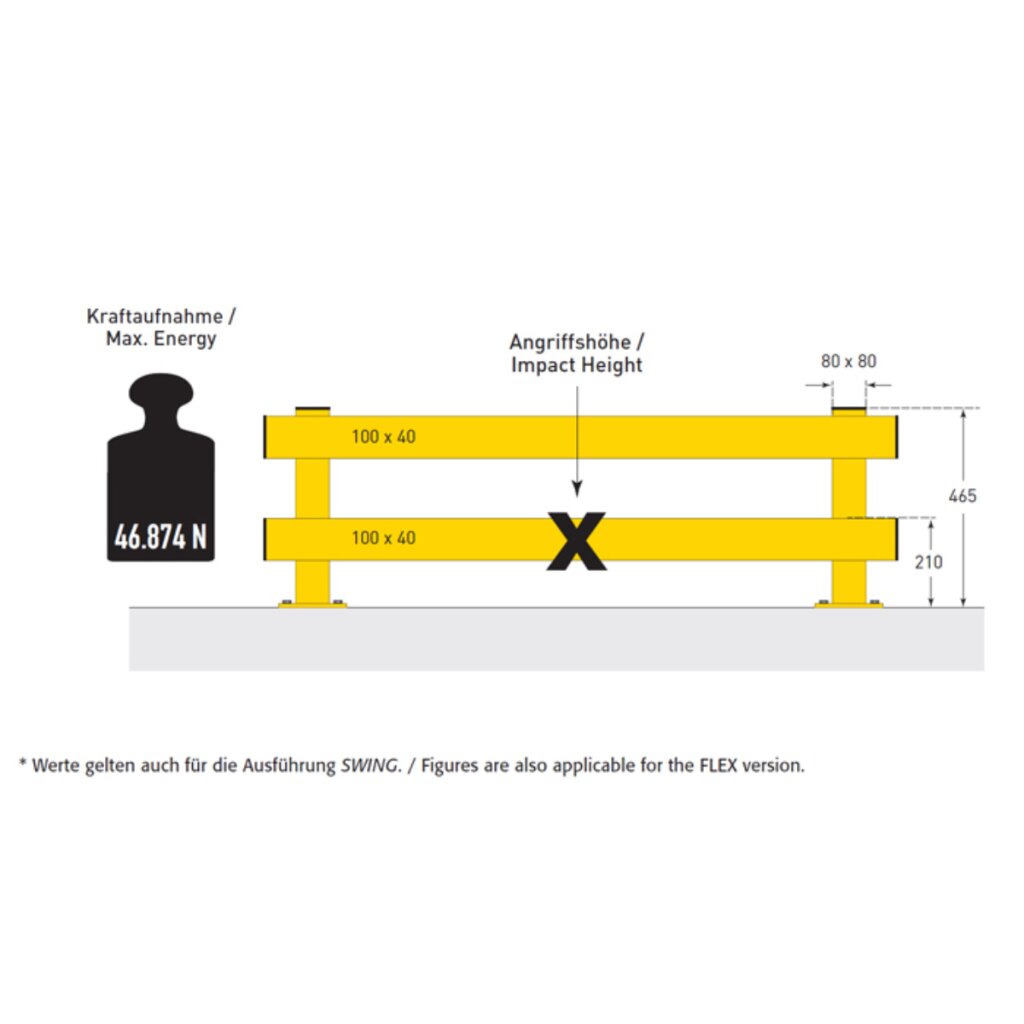 Kraftaufnahme /
Max. Energy

46.874 N

Angriffshöhe /
Impact Height

80 x 80

100 x 40

100 x 40

X

465

210

* Werte gelten auch für die Ausführung SWING. / Figures are also applicable for the FLEX version.